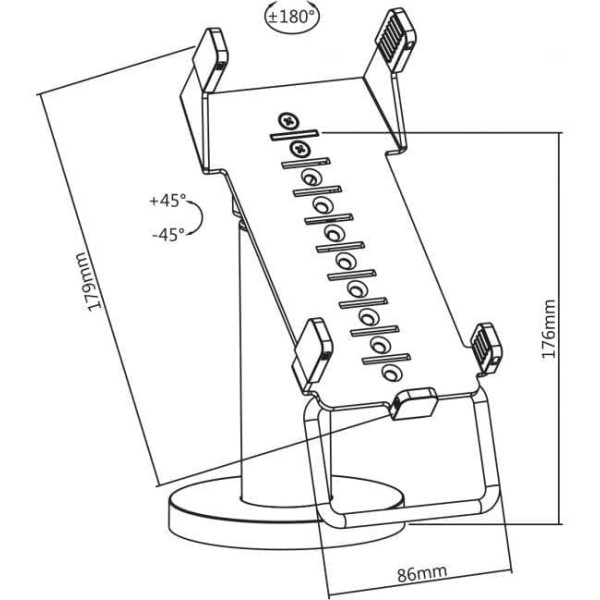 ±180°
+45°
-45°
179mm
176mm
86mm