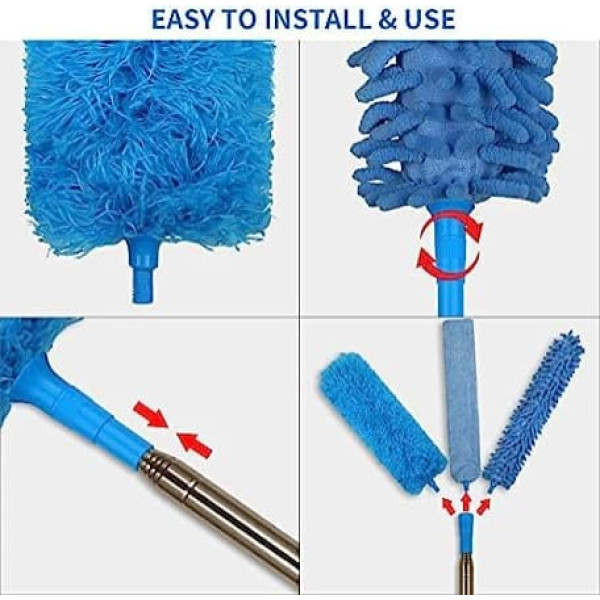 EASY TO INSTALL & USE