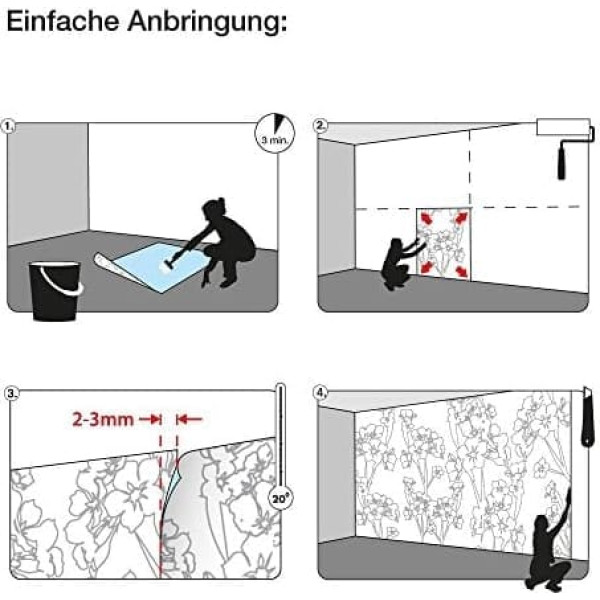 Einfache Anbringung:

1.

3 min.

2.

3.

2-3mm

20°

4.