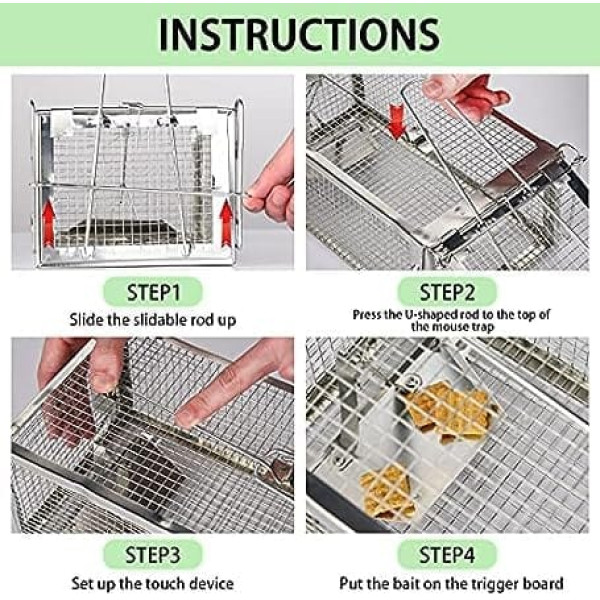 INSTRUCTIONS

STEP1
Slide the slidable rod up

STEP2
Press the U-shaped rod to the top of the mouse trap

STEP3
Set up the touch device

STEP4
Put the bait on the trigger board