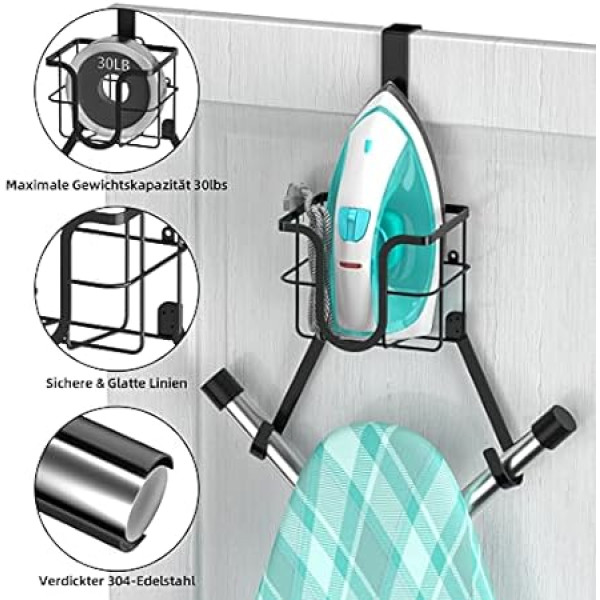 30LB

Maximale Gewichtskapazität 30lbs

Sichere & Glatte Linien

Verdickter 304-Edelstahl