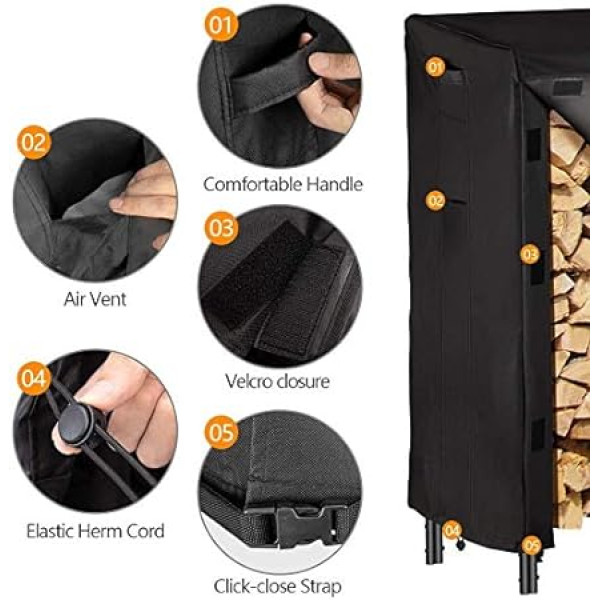 01

Comfortable Handle

02

Air Vent

03

Velcro closure

04

Elastic Herm Cord

05

Click-close Strap

01

02

03

04

05