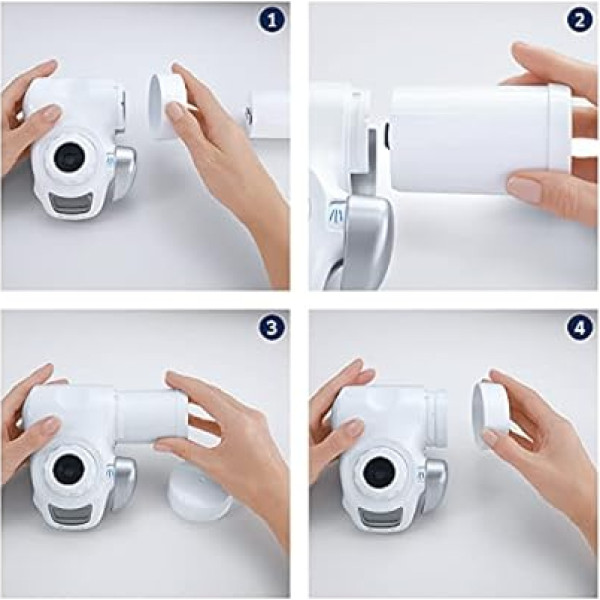 1

2

3

4