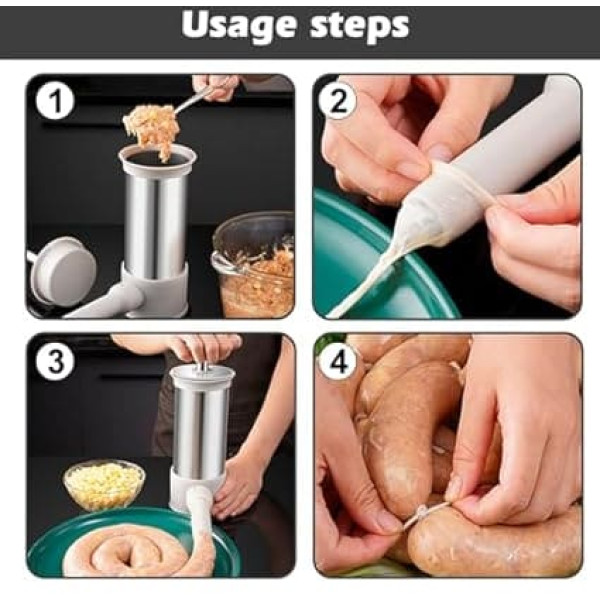 Usage steps

1

2

3

4