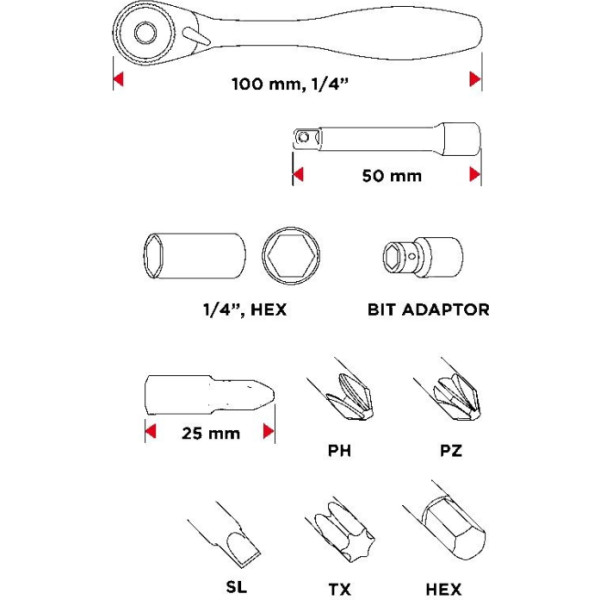 100 mm, 1/4”

50 mm

1/4”, HEX

BIT ADAPTOR

25 mm

PH

PZ

SL

TX

HEX