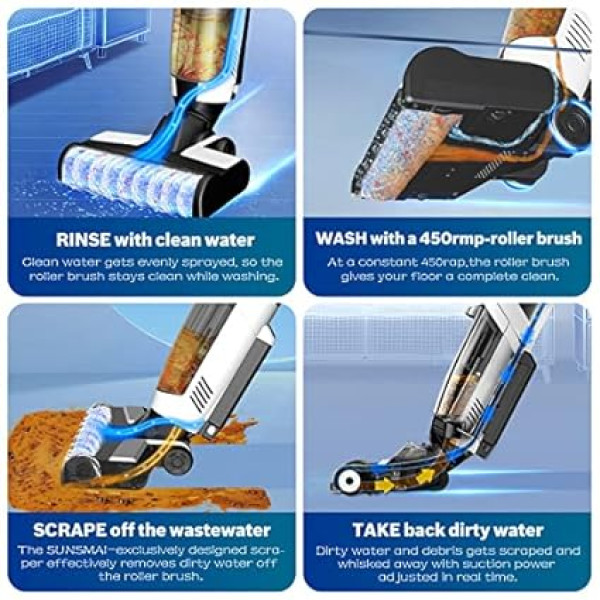 RINSE with clean water

Clean water gets evenly sprayed, so the roller brush stays clean while washing.

WASH with a 450rmp-roller brush

At a constant 450rap,the roller brush gives your floor a complete clean.

SCRAPE off the wastewater

The SUNSMAI-exclusively designed scraper effectively removes dirty water off the roller brush.

TAKE back dirty water

Dirty water and debris gets scraped and whisked away with suction power adjusted in real time.