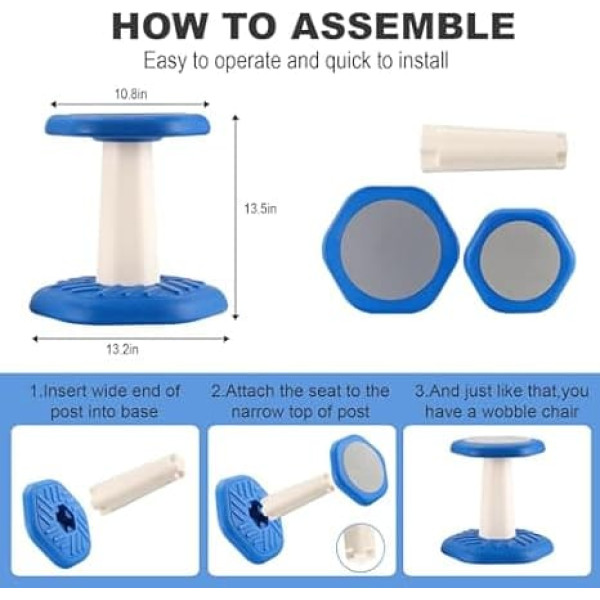 HOW TO ASSEMBLE
Easy to operate and quick to install

10.8in

13.5in

13.2in

1.Insert wide end of post into base

2.Attach the seat to the narrow top of post

3.And just like that,you have a wobble chair