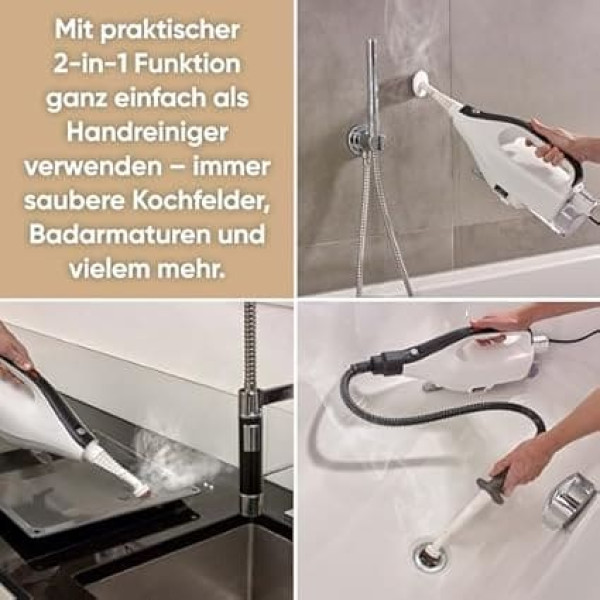 Mit praktischer 2-in-1 Funktion ganz einfach als Handreiniger verwenden – immer saubere Kochfelder, Badarmaturen und vielem mehr.