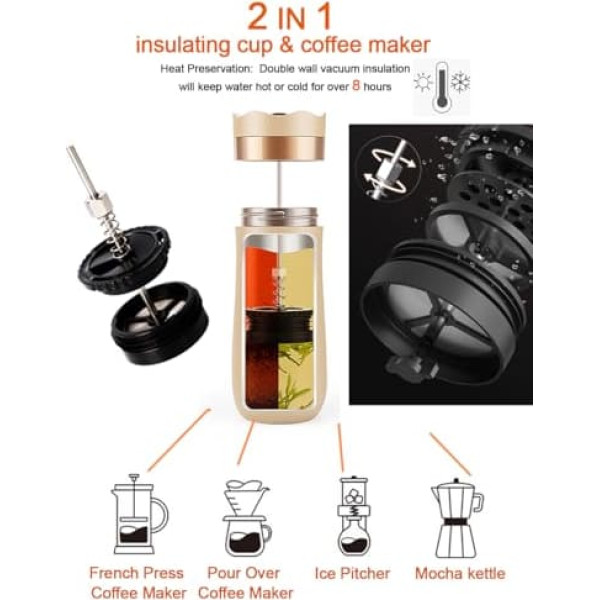 2 IN 1
insulating cup & coffee maker

Heat Preservation: Double wall vacuum insulation will keep water hot or cold for over 8 hours

French Press Coffee Maker

Pour Over Coffee Maker

Ice Pitcher

Mocha kettle