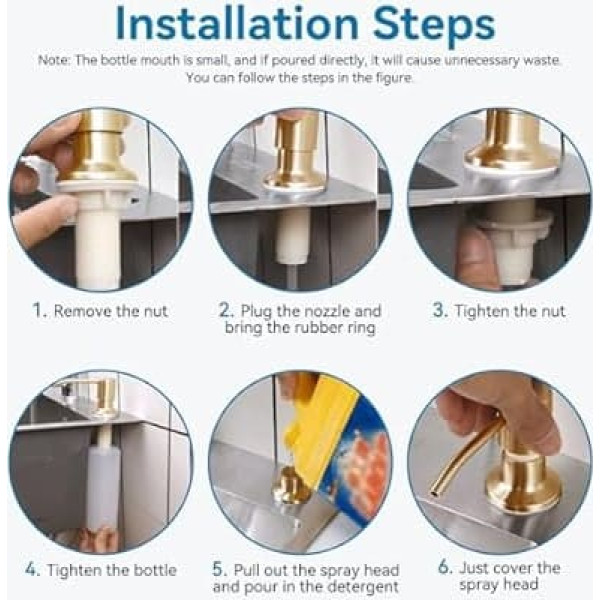 Installation Steps

Note: The bottle mouth is small, and if poured directly, it will cause unnecessary waste. You can follow the steps in the figure.

1. Remove the nut

2. Plug the nozzle and bring the rubber ring

3. Tighten the nut

4. Tighten the bottle

5. Pull out the spray head and pour in the detergent

6. Just cover the spray head