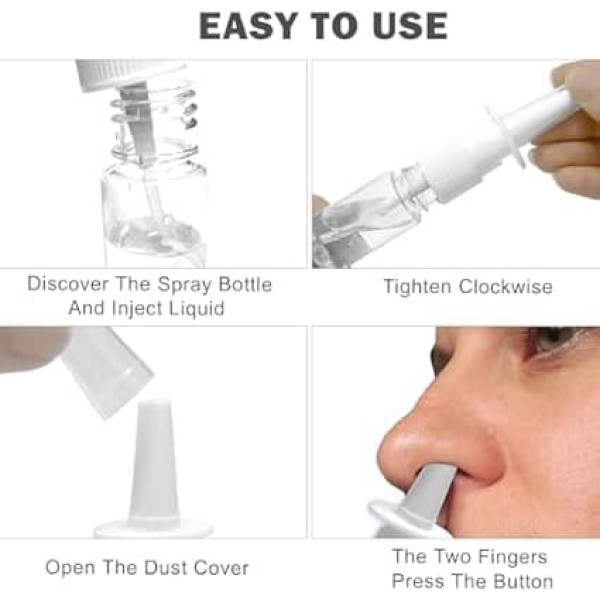 EASY TO USE

Discover The Spray Bottle And Inject Liquid

Tighten Clockwise

Open The Dust Cover

The Two Fingers Press The Button