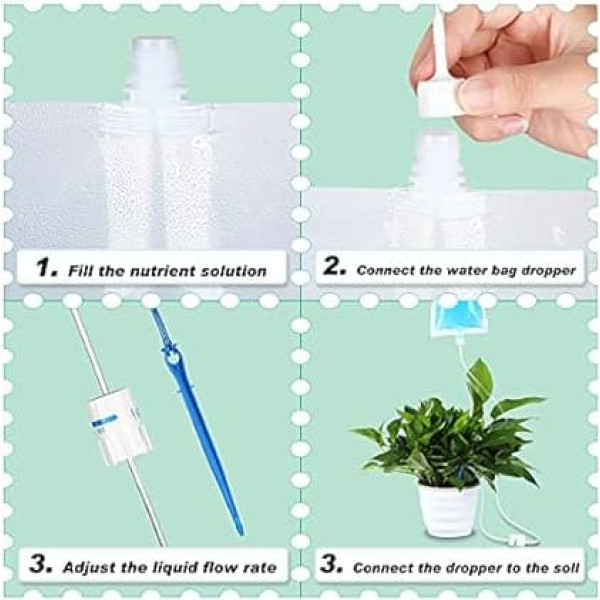 1. Fill the nutrient solution

2. Connect the water bag dropper

3. Adjust the liquid flow rate

3. Connect the dropper to the soil