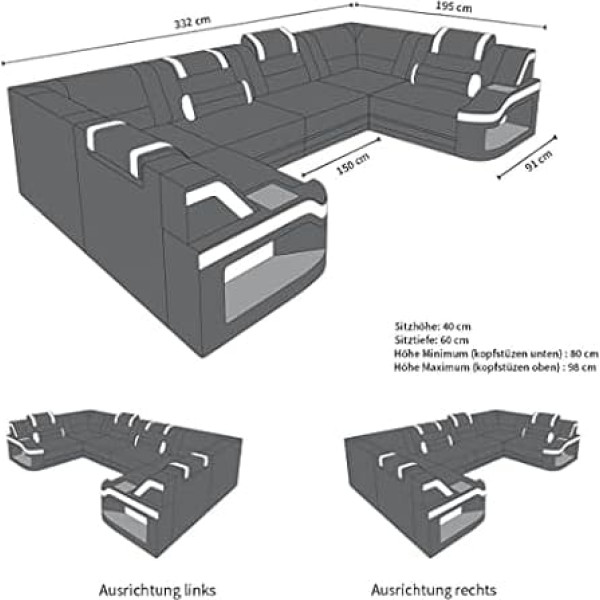 332 cm
195 cm
150 cm
91 cm

Sitzhöhe: 40 cm
Sitztiefe: 60 cm
Höhe Minimum (kopfstüzen unten) : 80 cm
Höhe Maximum (kopfstüzen oben) : 98 cm

Ausrichtung links

Ausrichtung rechts