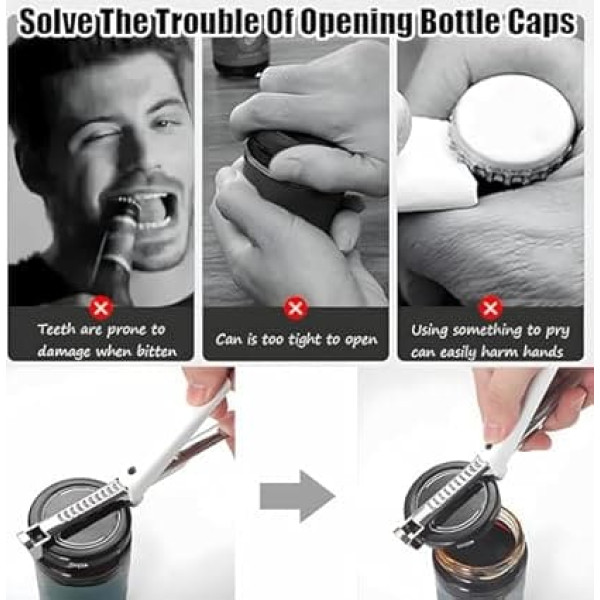 Solve The Trouble Of Opening Bottle Caps

Teeth are prone to damage when bitten

Can is too tight to open

Using something to pry can easily harm hands