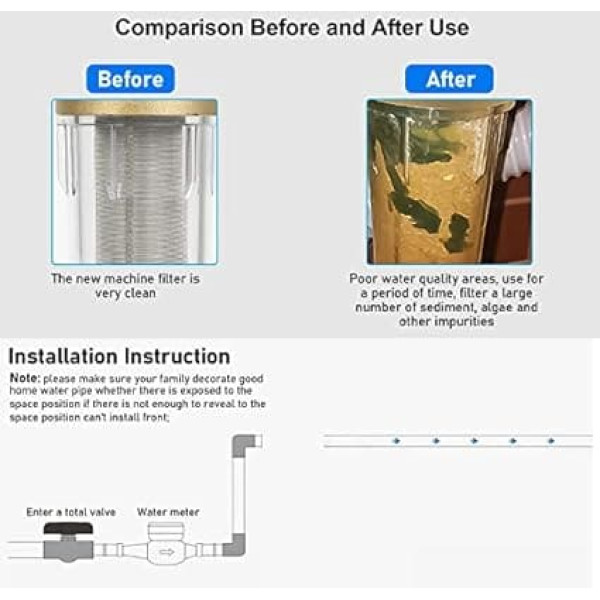 Comparison Before and After Use

Before

The new machine filter is very clean

After

Poor water quality areas, use for a period of time, filter a large number of sediment, algae and other impurities

Installation Instruction

Note: please make sure your family decorate good home water pipe whether there is exposed to the space position if there is not enough to reveal to the space position can't install front;

Enter a total valve

Water meter