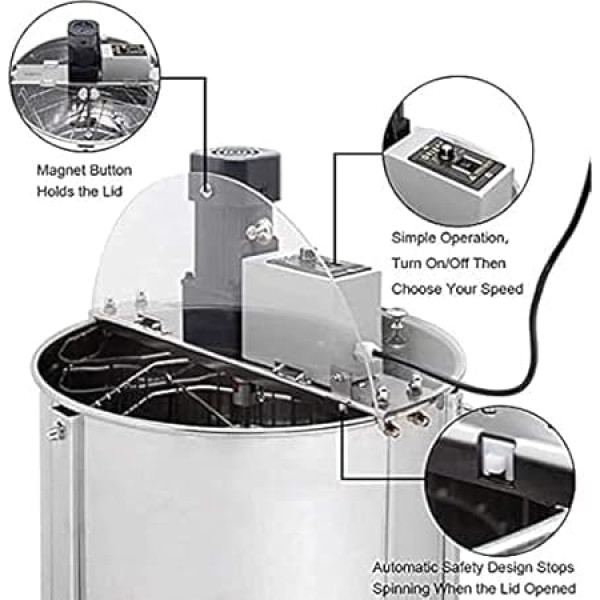 Magnet Button Holds the Lid

Simple Operation, Turn On/Off Then Choose Your Speed

Automatic Safety Design Stops Spinning When the Lid Opened