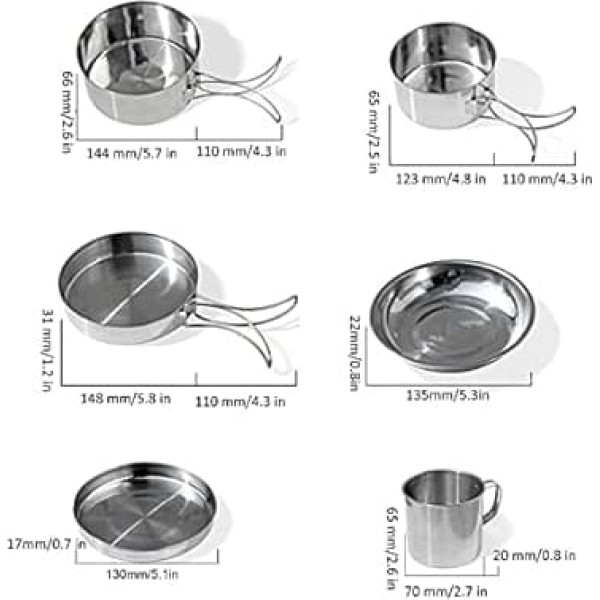 66 mm/2.6 in
144 mm/5.7 in
110 mm/4.3 in

65 mm/2.5 in
123 mm/4.8 in
110 mm/4.3 in

31 mm/1.2 in
148 mm/5.8 in
110 mm/4.3 in

22mm/0.8in
135mm/5.3in

17mm/0.7 in
130mm/5.1in

65 mm/2.6 in
20 mm/0.8 in
70 mm/2.7 in