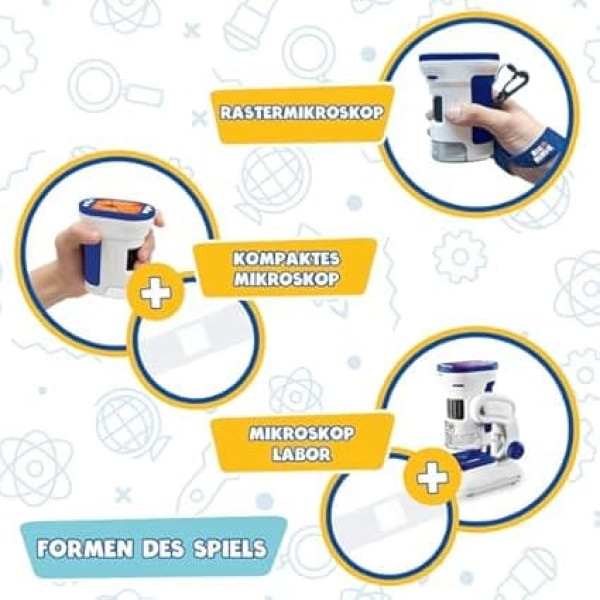 RASTERMIKROSKOP

KOMPAKTES MIKROSKOP

MIKROSKOP LABOR

FORMEN DES SPIELS