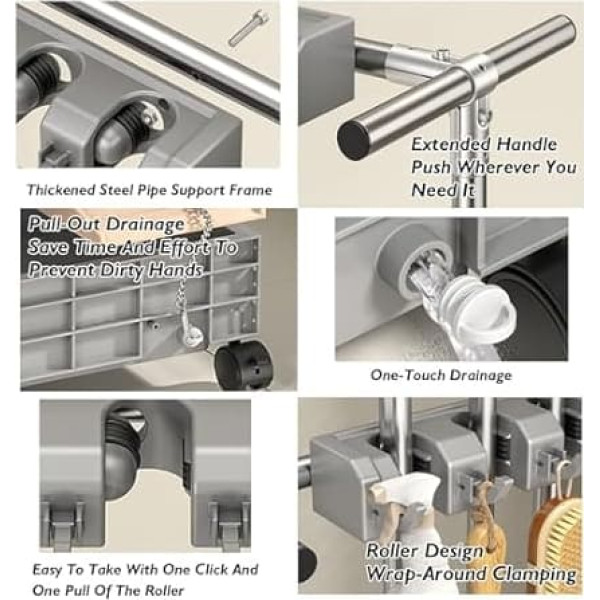 Thickened Steel Pipe Support Frame

Extended Handle Push Wherever You Need It

Pull-Out Drainage Save Time And Effort To Prevent Dirty Hands

One-Touch Drainage

Easy To Take With One Click And One Pull Of The Roller

Roller Design Wrap-Around Clamping