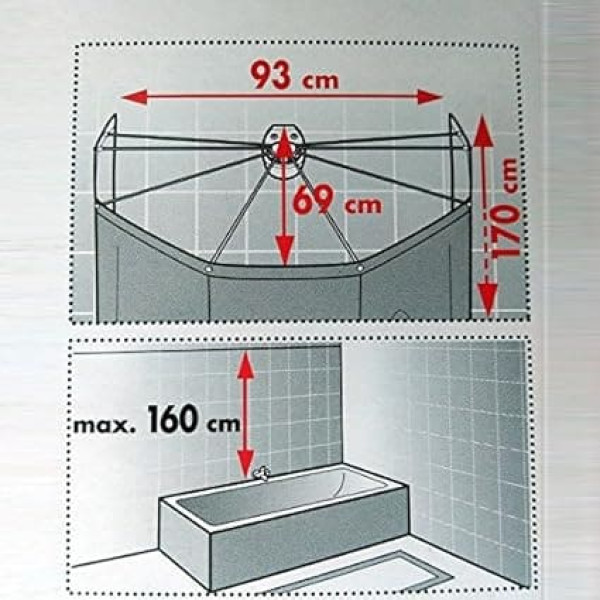 93 cm

69 cm

170 cm

max. 160 cm