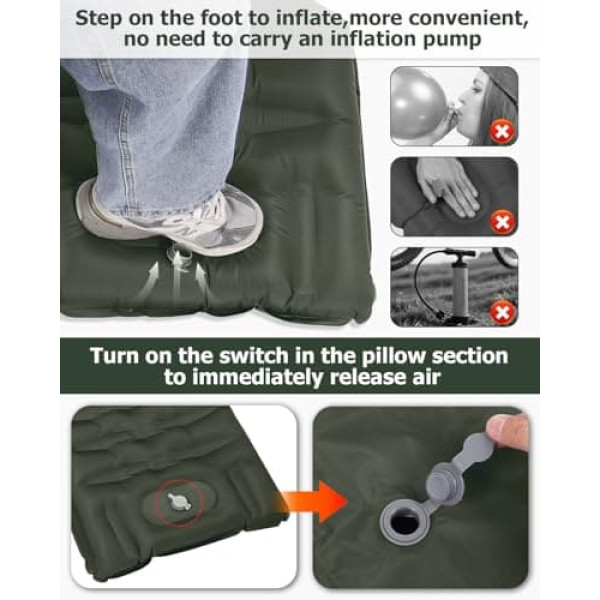 Step on the foot to inflate,more convenient, no need to carry an inflation pump

Turn on the switch in the pillow section to immediately release air