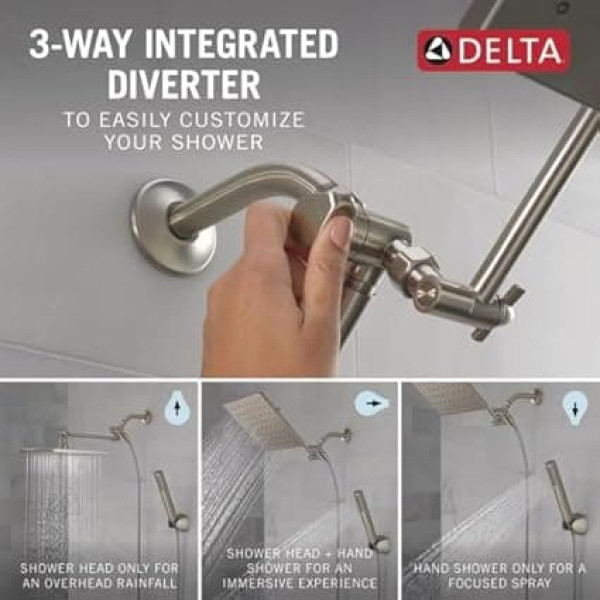 3-WAY INTEGRATED DIVERTER

TO EASILY CUSTOMIZE YOUR SHOWER

DELTA

SHOWER HEAD ONLY FOR AN OVERHEAD RAINFALL

SHOWER HEAD + HAND SHOWER FOR AN IMMERSIVE EXPERIENCE

HAND SHOWER ONLY FOR A FOCUSED SPRAY