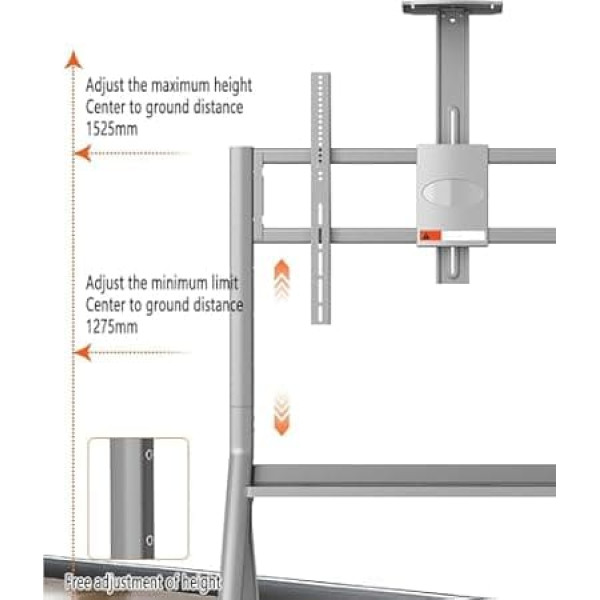 Adjust the maximum height
Center to ground distance
1525mm

Adjust the minimum limit
Center to ground distance
1275mm

Free adjustment of height