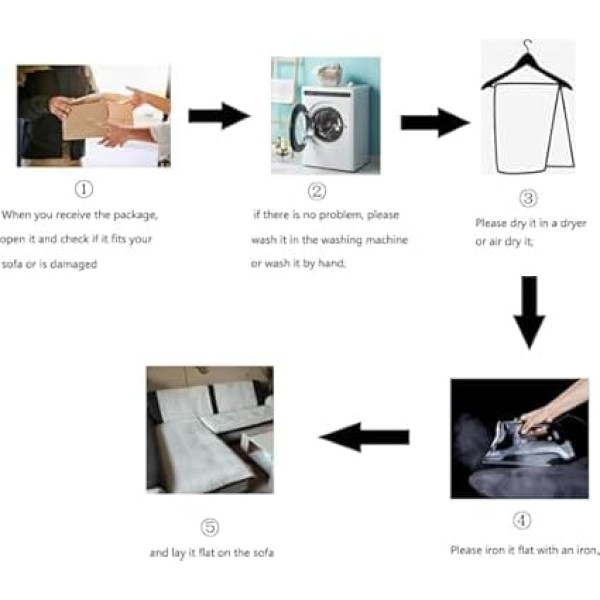 ①
When you receive the package, open it and check if it fits your sofa or is damaged

②
if there is no problem, please wash it in the washing machine or wash it by hand,

③
Please dry it in a dryer or air dry it,

④
Please iron it flat with an iron,

⑤
and lay it flat on the sofa