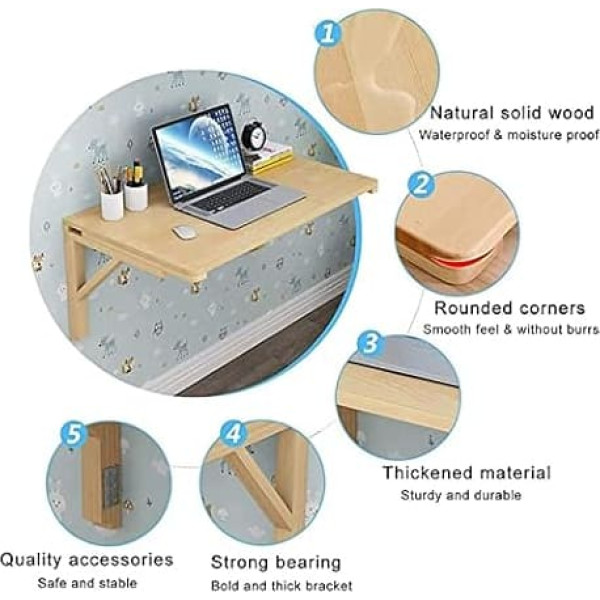 1
Natural solid wood
Waterproof & moisture proof

2
Rounded corners
Smooth feel & without burrs

3
Thickened material
Sturdy and durable

4
Strong bearing
Bold and thick bracket

5
Quality accessories
Safe and stable