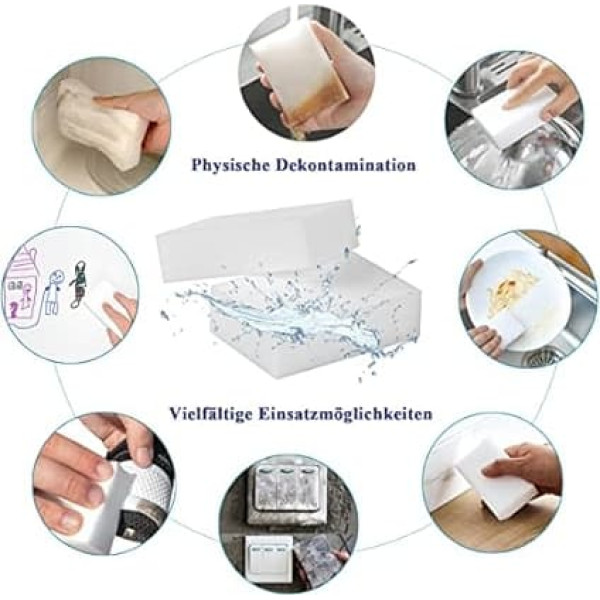 Physische Dekontamination

Vielfältige Einsatzmöglichkeiten