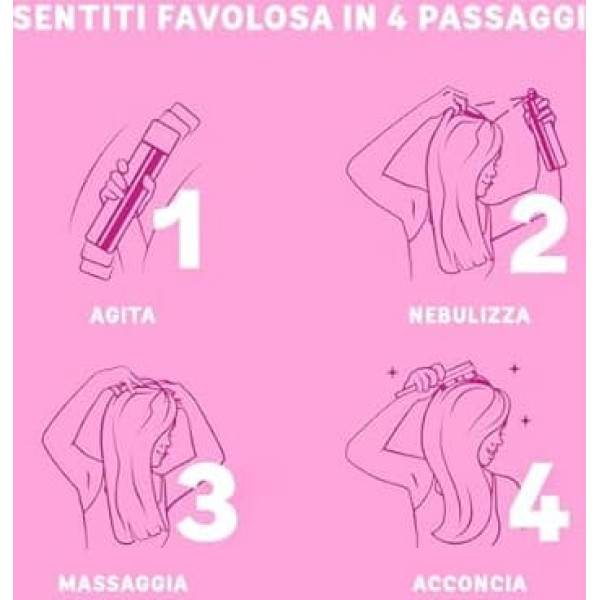 SENTITI FAVOLOSA IN 4 PASSAGGI

1

AGITA

2

NEBULIZZA

3

MASSAGGIA

4

ACCONCIA