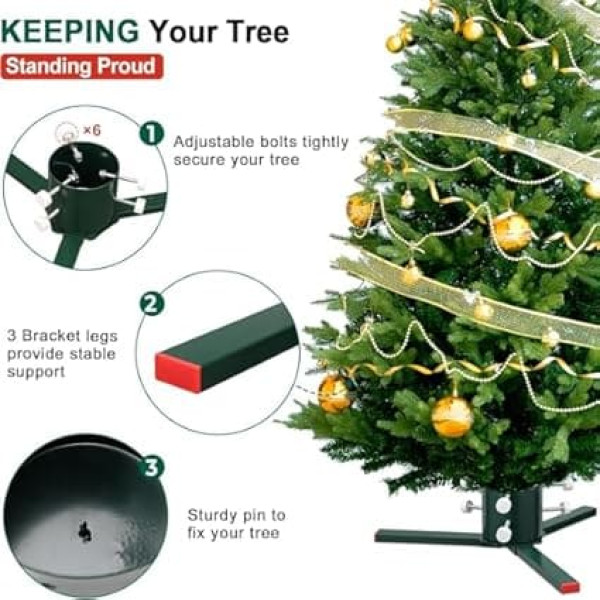 KEEPING Your Tree

Standing Proud

×6

1

Adjustable bolts tightly secure your tree

2

3 Bracket legs provide stable support

3

Sturdy pin to fix your tree