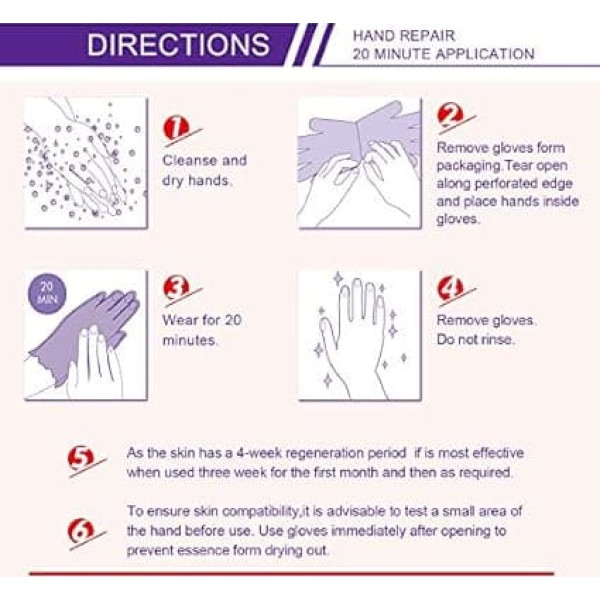 DIRECTIONS

HAND REPAIR
20 MINUTE APPLICATION

1
Cleanse and dry hands.

2
Remove gloves form packaging.Tear open along perforated edge and place hands inside gloves.

20 MIN

3
Wear for 20 minutes.

4
Remove gloves. Do not rinse.

5
As the skin has a 4-week regeneration period if is most effective when used three week for the first month and then as required.

6
To ensure skin compatibility,it is advisable to test a small area of the hand before use. Use gloves immediately after opening to prevent essence form drying out.