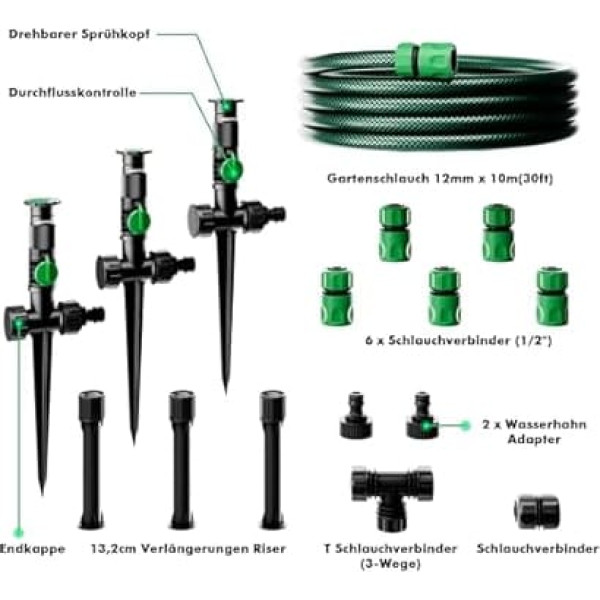 Drehbarer Sprühkopf

Durchflusskontrolle

Gartenschlauch 12mm x 10m(30ft)

6 x Schlauchverbinder (1/2")

2 x Wasserhahn Adapter

Endkappe

13,2cm Verlängerungen Riser

T Schlauchverbinder (3-Wege)

Schlauchverbinder