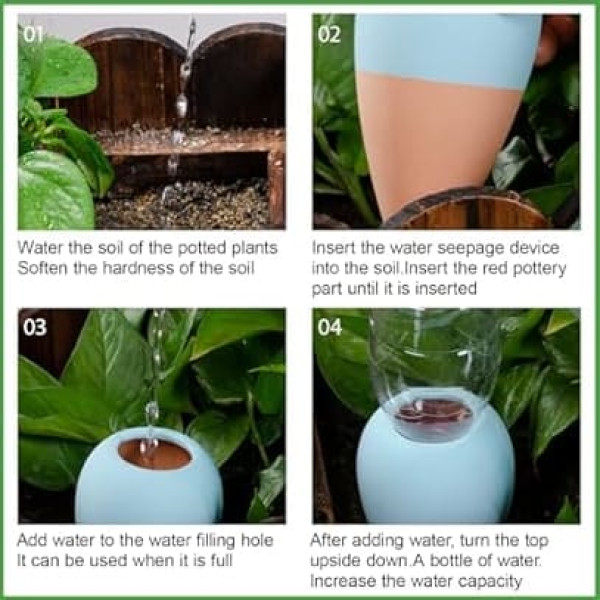 01

Water the soil of the potted plants
Soften the hardness of the soil

02

Insert the water seepage device into the soil.Insert the red pottery part until it is inserted

03

Add water to the water filling hole
It can be used when it is full

04

After adding water, turn the top upside down.A bottle of water.
Increase the water capacity