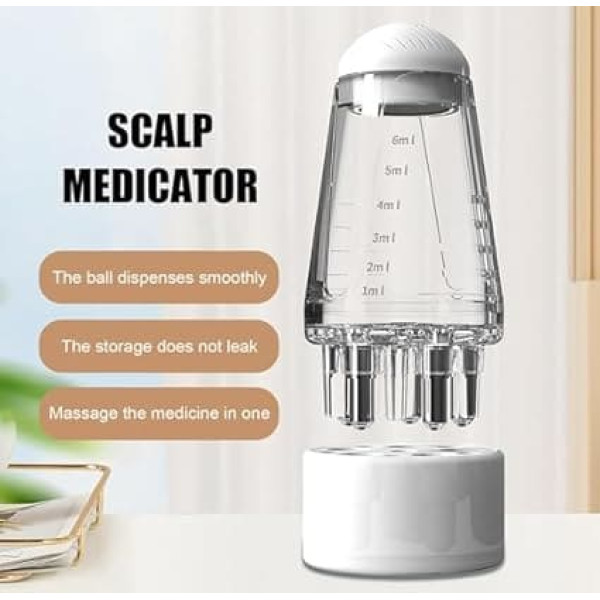 SCALP MEDICATOR

The ball dispenses smoothly

The storage does not leak

Massage the medicine in one

6ml

5ml

4ml

3ml

2ml

1ml