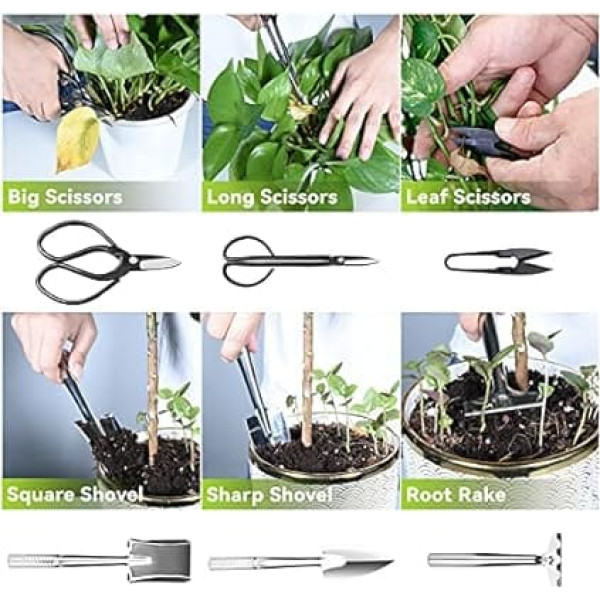 Big Scissors

Long Scissors

Leaf Scissors

Square Shovel

Sharp Shovel

Root Rake