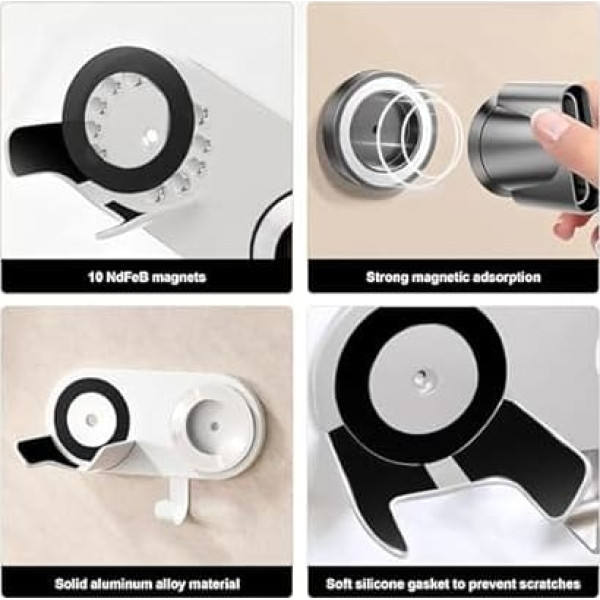 10 NdFeB magnets

Strong magnetic adsorption

Solid aluminum alloy material

Soft silicone gasket to prevent scratches