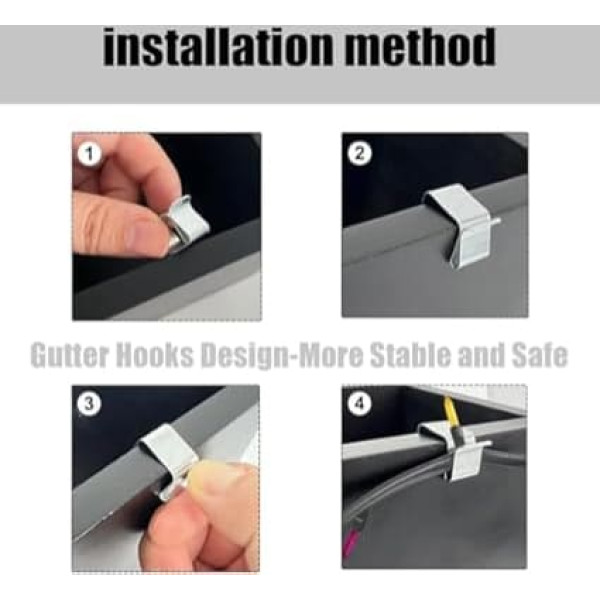 installation method

1

2

Gutter Hooks Design-More Stable and Safe

3

4