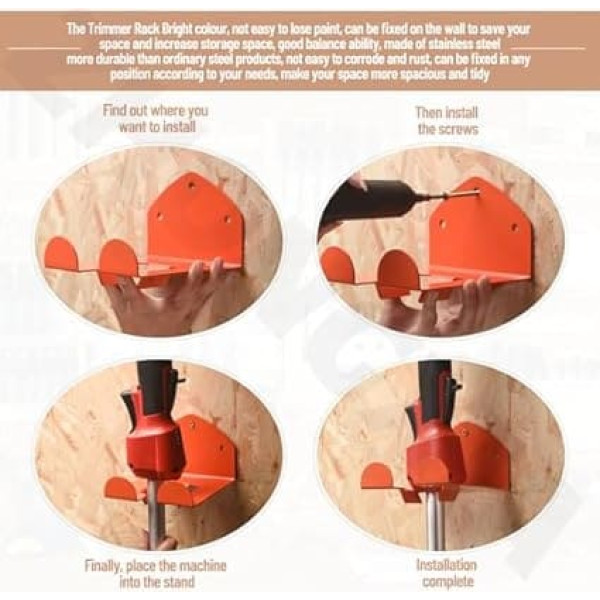 The Trimmer Rack Bright colour, not easy to lose point, can be fixed on the wall to save your space and increase storage space, good balance ability, made of stainless steel more durable than ordinary steel products, not easy to corrode and rust, can be fixed in any position according to your needs, make your space more spacious and tidy

Find out where you want to install

Then install the screws

Finally, place the machine into the stand

Installation complete