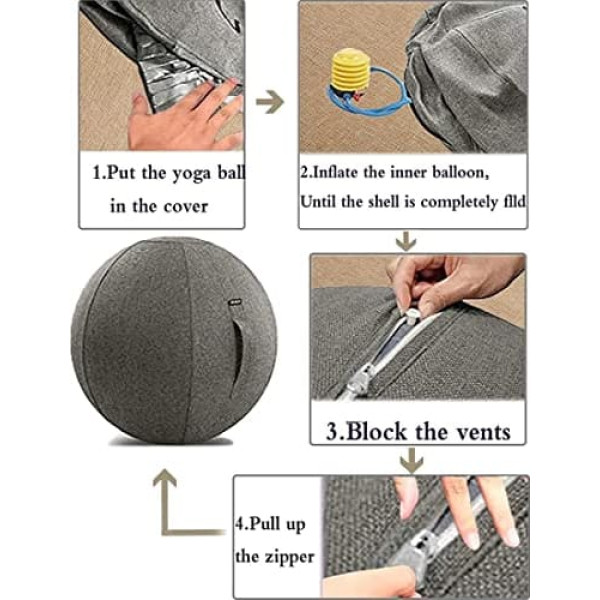 1.Put the yoga ball in the cover

2.Inflate the inner balloon, Until the shell is completely flld

3.Block the vents

4.Pull up the zipper