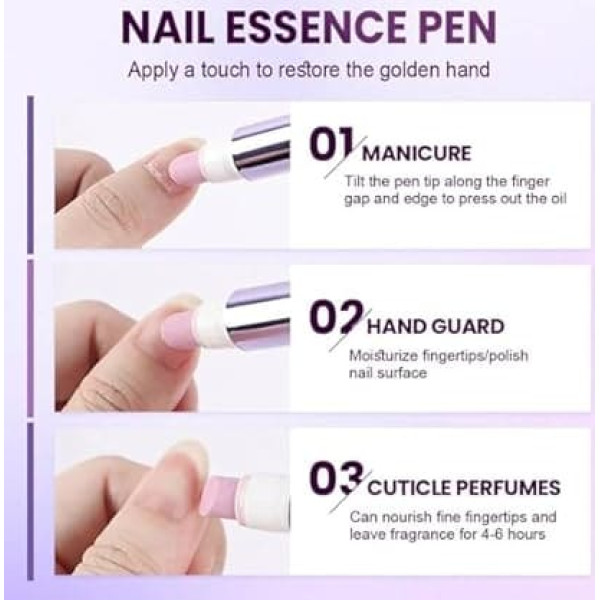 NAIL ESSENCE PEN

Apply a touch to restore the golden hand

01 MANICURE

Tilt the pen tip along the finger gap and edge to press out the oil

02 HAND GUARD

Moisturize fingertips/polish nail surface

03 CUTICLE PERFUMES

Can nourish fine fingertips and leave fragrance for 4-6 hours