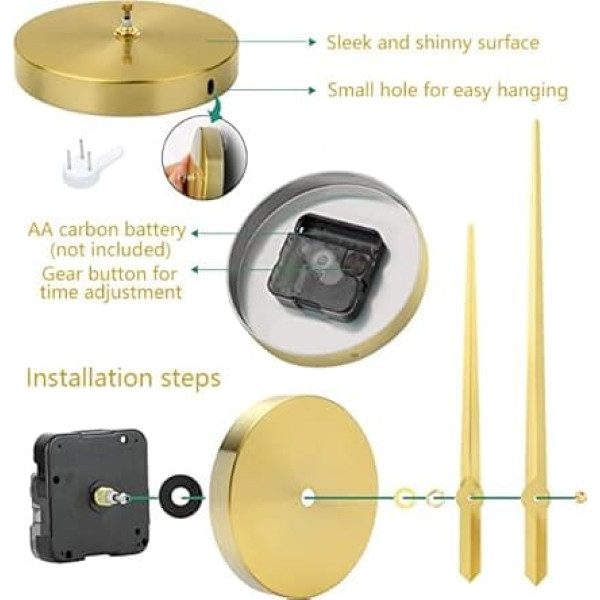 Sleek and shinny surface

Small hole for easy hanging

AA carbon battery (not included)

Gear button for time adjustment

Installation steps