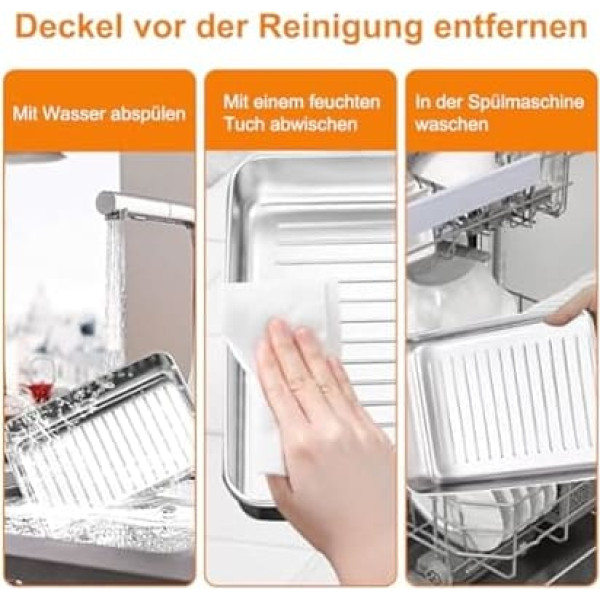 Deckel vor der Reinigung entfernen

Mit Wasser abspülen

Mit einem feuchten Tuch abwischen

In der Spülmaschine waschen