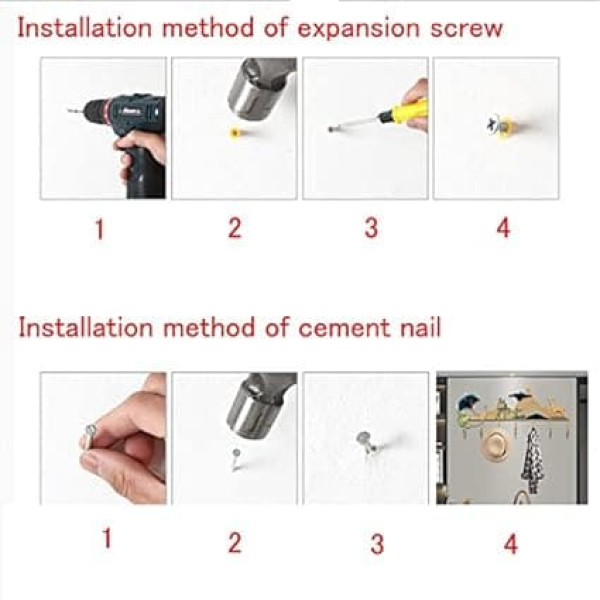 Installation method of expansion screw

1 2 3 4

Installation method of cement nail

1 2 3 4