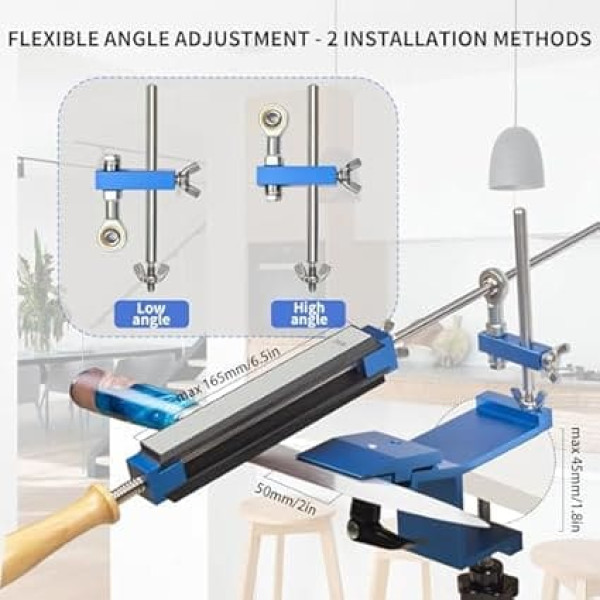 FLEXIBLE ANGLE ADJUSTMENT - 2 INSTALLATION METHODS

Low angle

High angle

max 165mm/6.5in

50mm/2in

max 45mm/1.8in