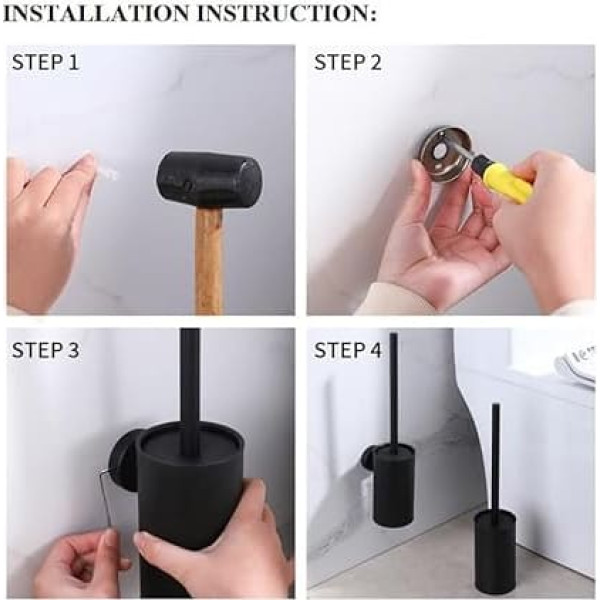 INSTALLATION INSTRUCTION:

STEP 1

STEP 2

STEP 3

STEP 4