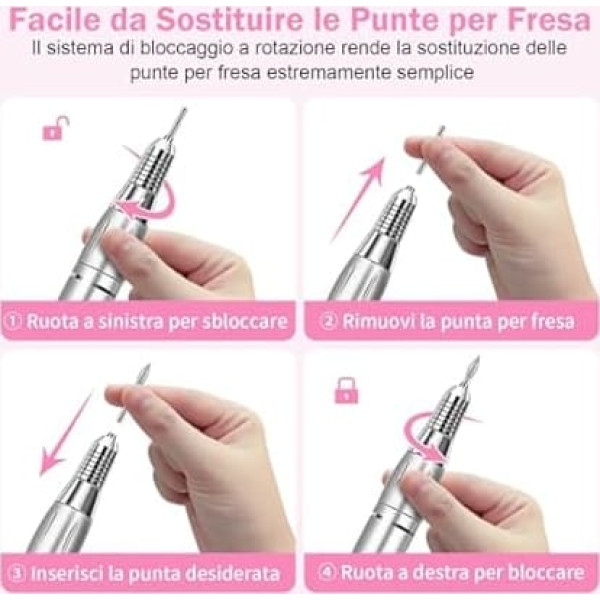 Facile da Sostituire le Punte per Fresa
Il sistema di bloccaggio a rotazione rende la sostituzione delle punte per fresa estremamente semplice

① Ruota a sinistra per sbloccare

② Rimuovi la punta per fresa

③ Inserisci la punta desiderata

④ Ruota a destra per bloccare