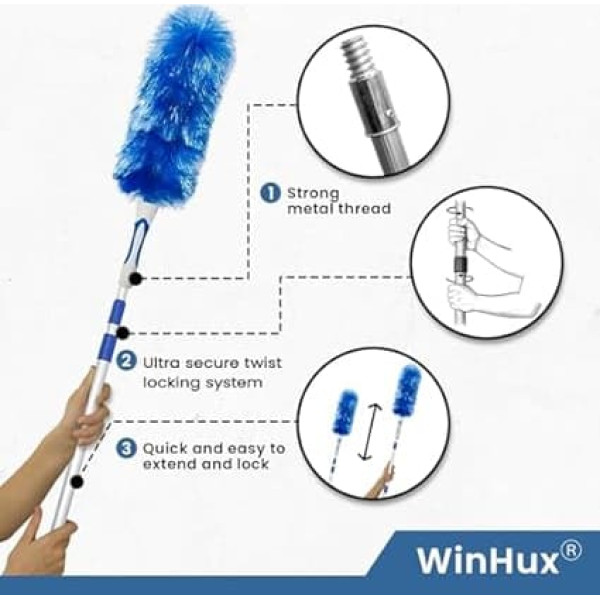 1 Strong metal thread

2 Ultra secure twist locking system

3 Quick and easy to extend and lock

WinHux®