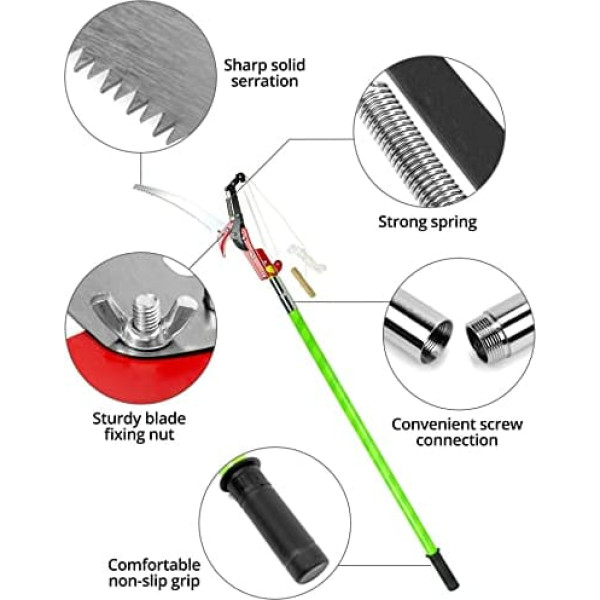 Sharp solid serration

Strong spring

Sturdy blade fixing nut

Convenient screw connection

Comfortable non-slip grip